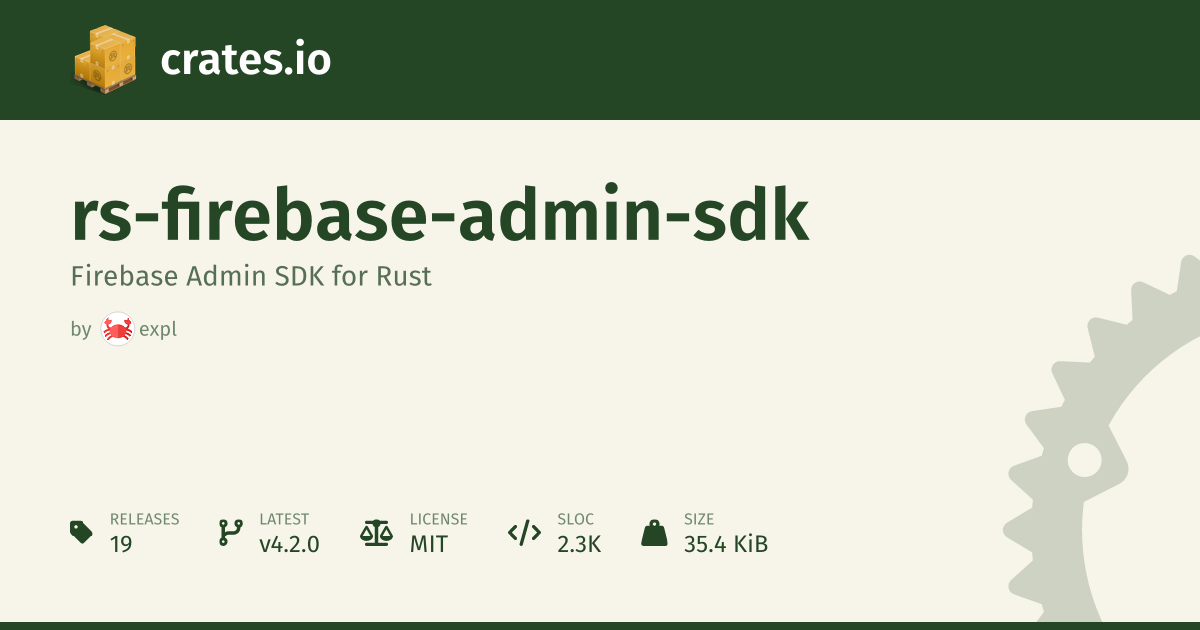 crates.io

rs-firebase-admin-sdk

Firebase Admin SDK for Rust

by expl

RELEASES
19

LATEST
v4.2.0

LICENSE
MIT

SLOC
2.3K

SIZE
35.4 KiB